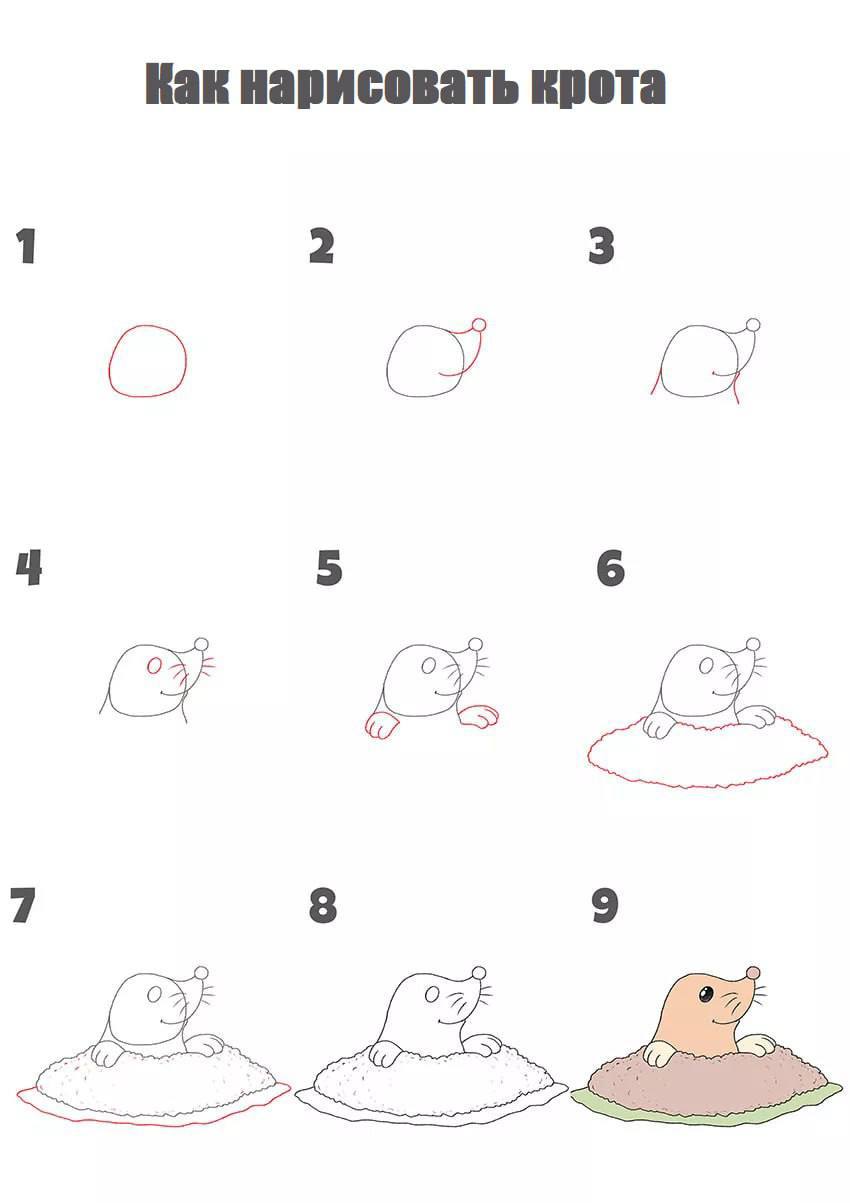 Как нарисовать крота

1

2

3

4

5

6

7

8

9