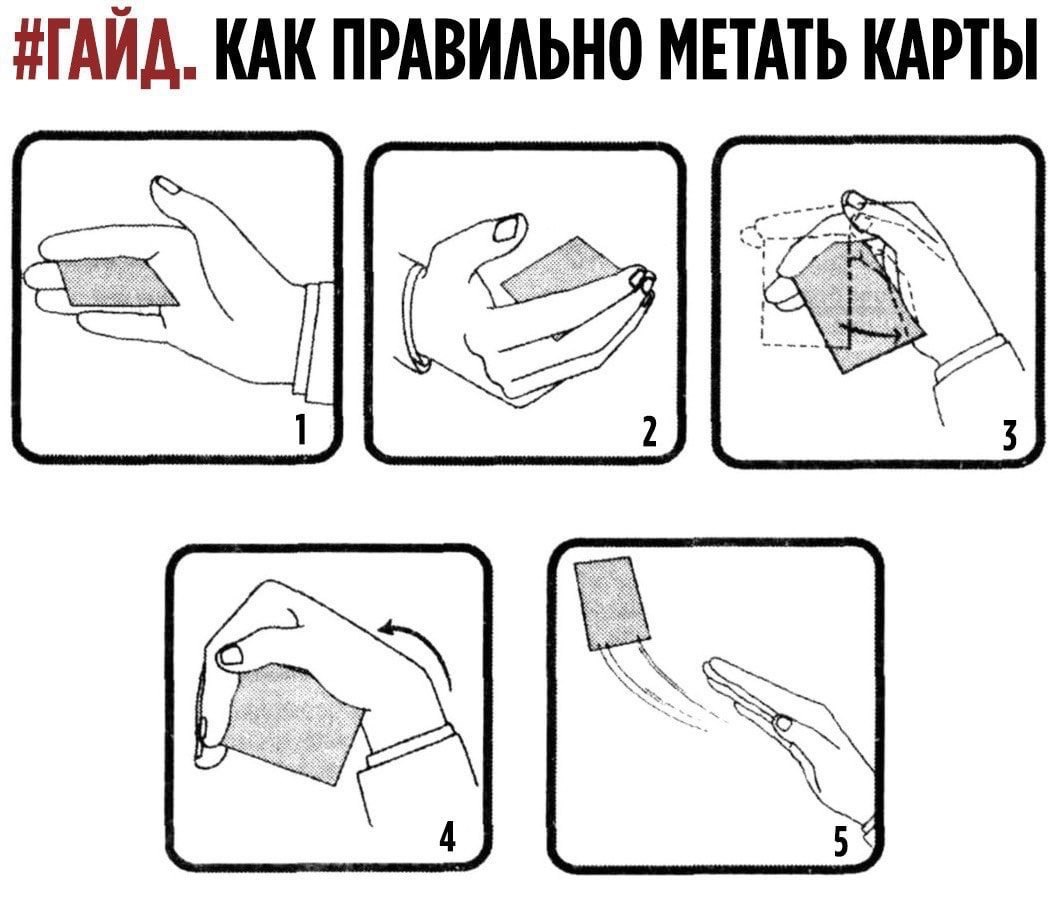 #ГАЙД. КАК ПРАВИЛЬНО МЕТАТЬ КАРТЫ

1

2

3

4

5