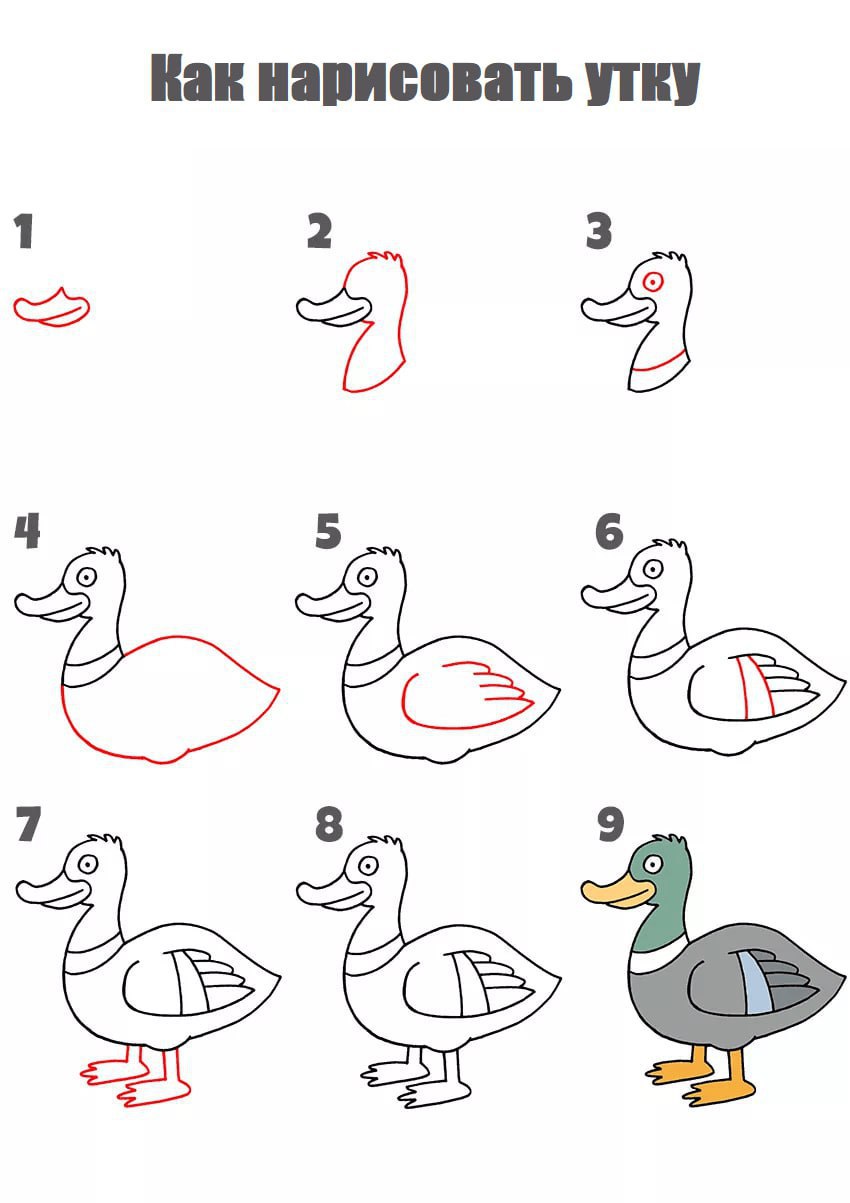 Как нарисовать утку

1

2

3

4

5

6

7

8

9