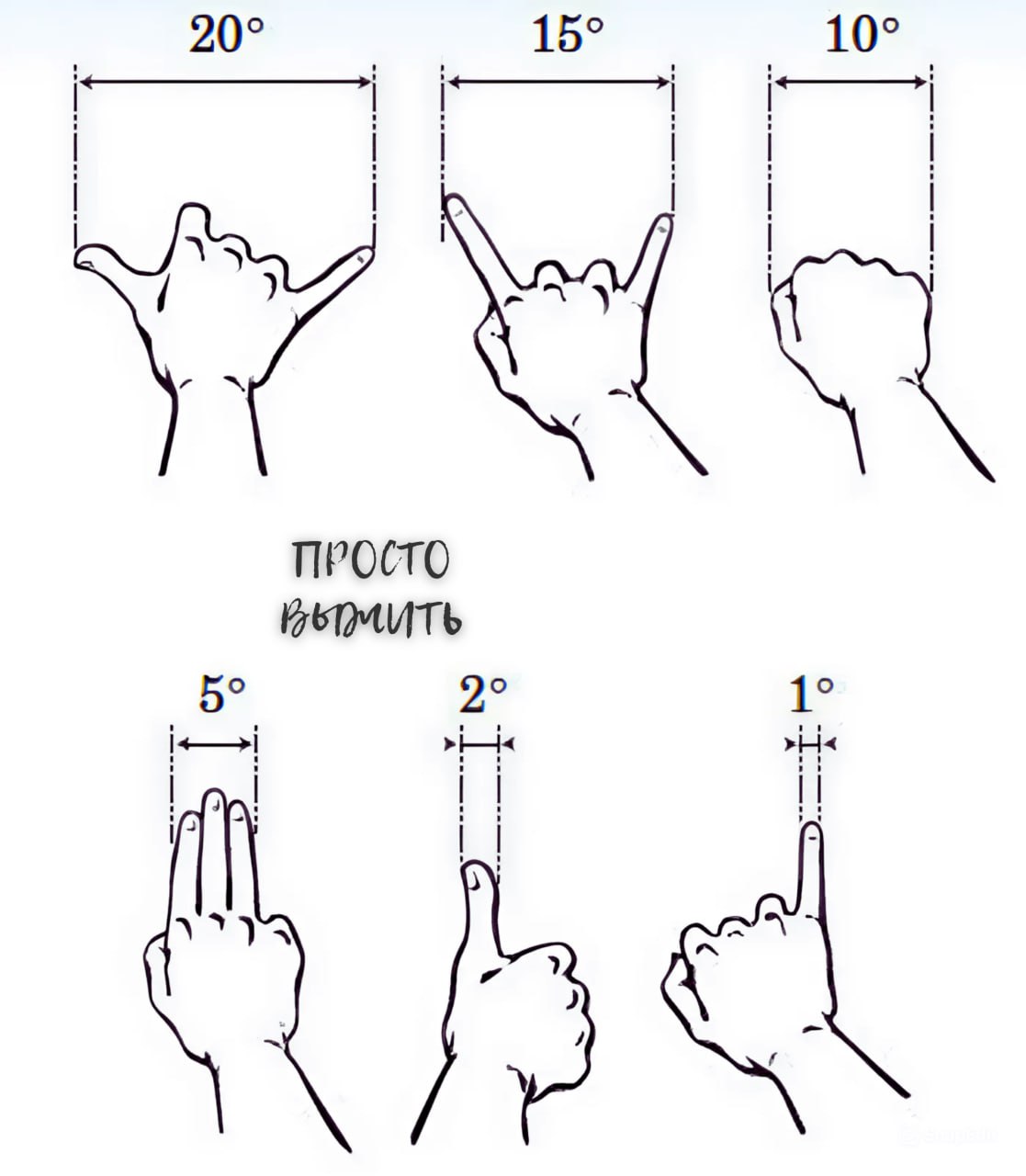 20°

15°

10°

ПРОСТО ВЫЖИТЬ

5°

2°

1°